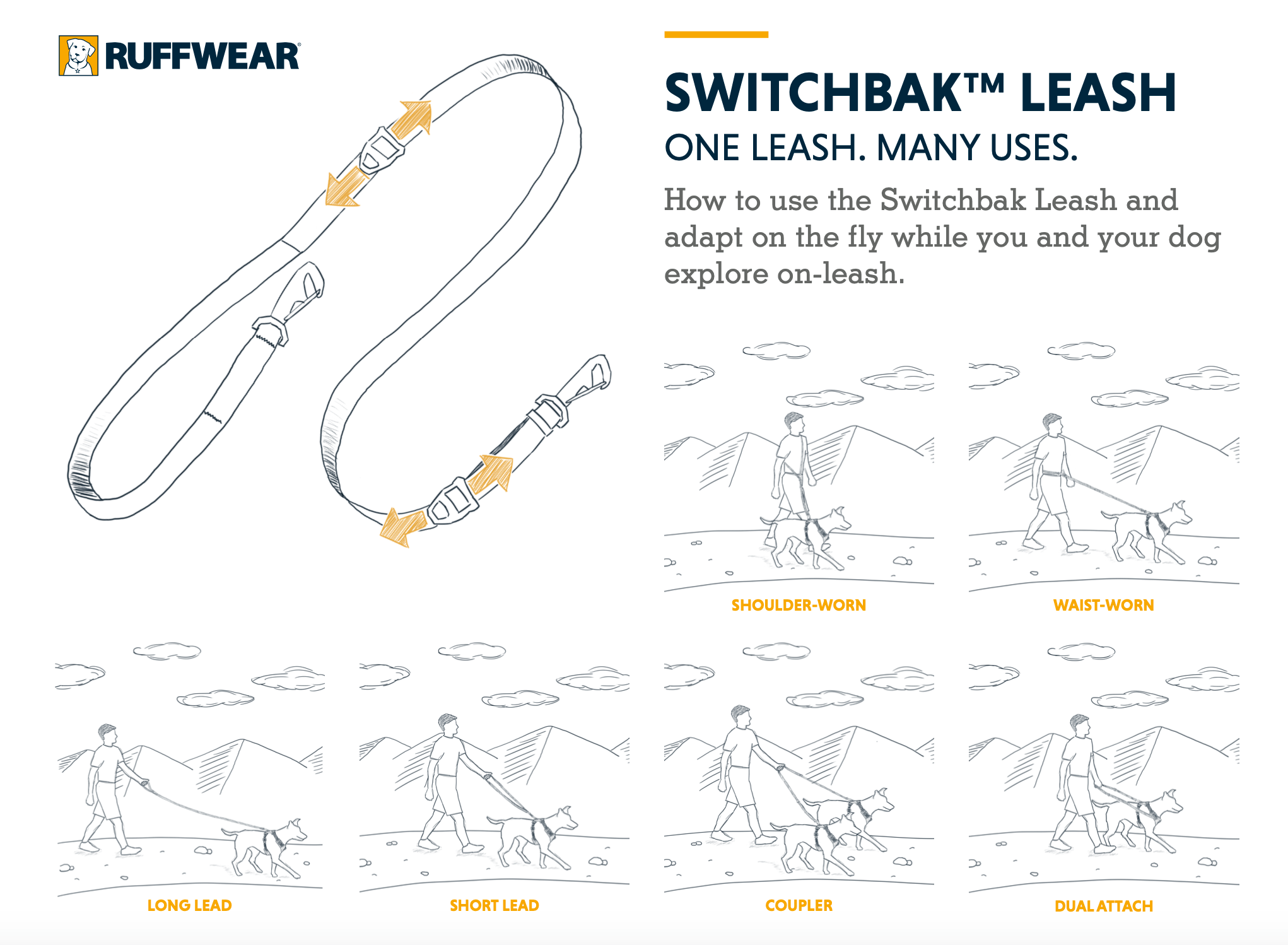 RUFFWEAR®

SWITCHBAK™ LEASH

ONE LEASH. MANY USES.

How to use the Switchbak Leash and adapt on the fly while you and your dog explore on-leash.

SHOULDER-WORN

WAIST-WORN

LONG LEAD

SHORT LEAD

COUPLER

DUAL ATTACH